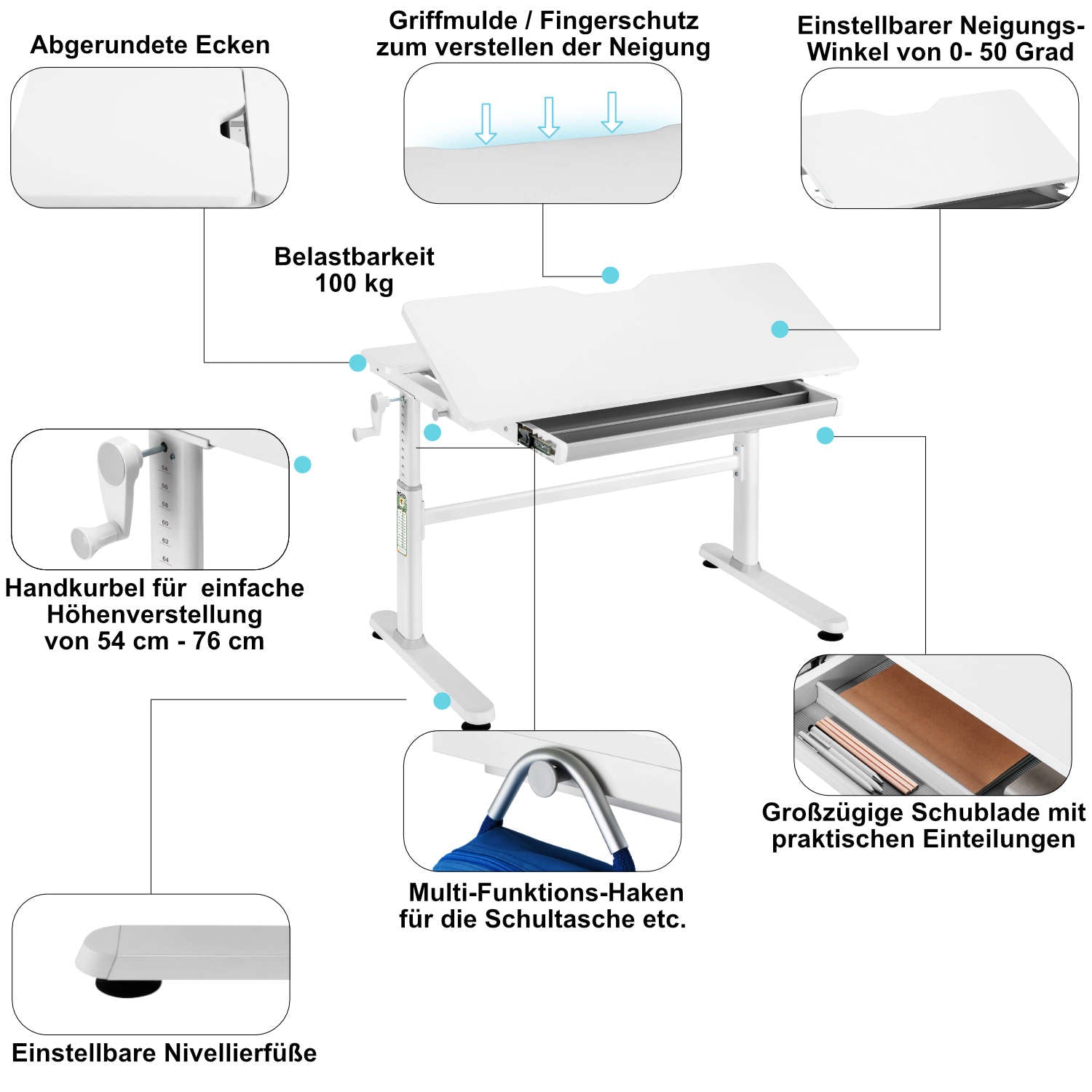 Abgerundete Ecken

Griffmulde / Fingerschutz zum verstellen der Neigung

Einstellbarer Neigungs-Winkel von 0- 50 Grad

Belastbarkeit 100 kg

54
56
58
60
62
64

Handkurbel für einfache Höhenverstellung von 54 cm - 76 cm

Großzügige Schublade mit praktischen Einteilungen

Multi-Funktions-Haken für die Schultasche etc.

Einstellbare Nivellierfüße