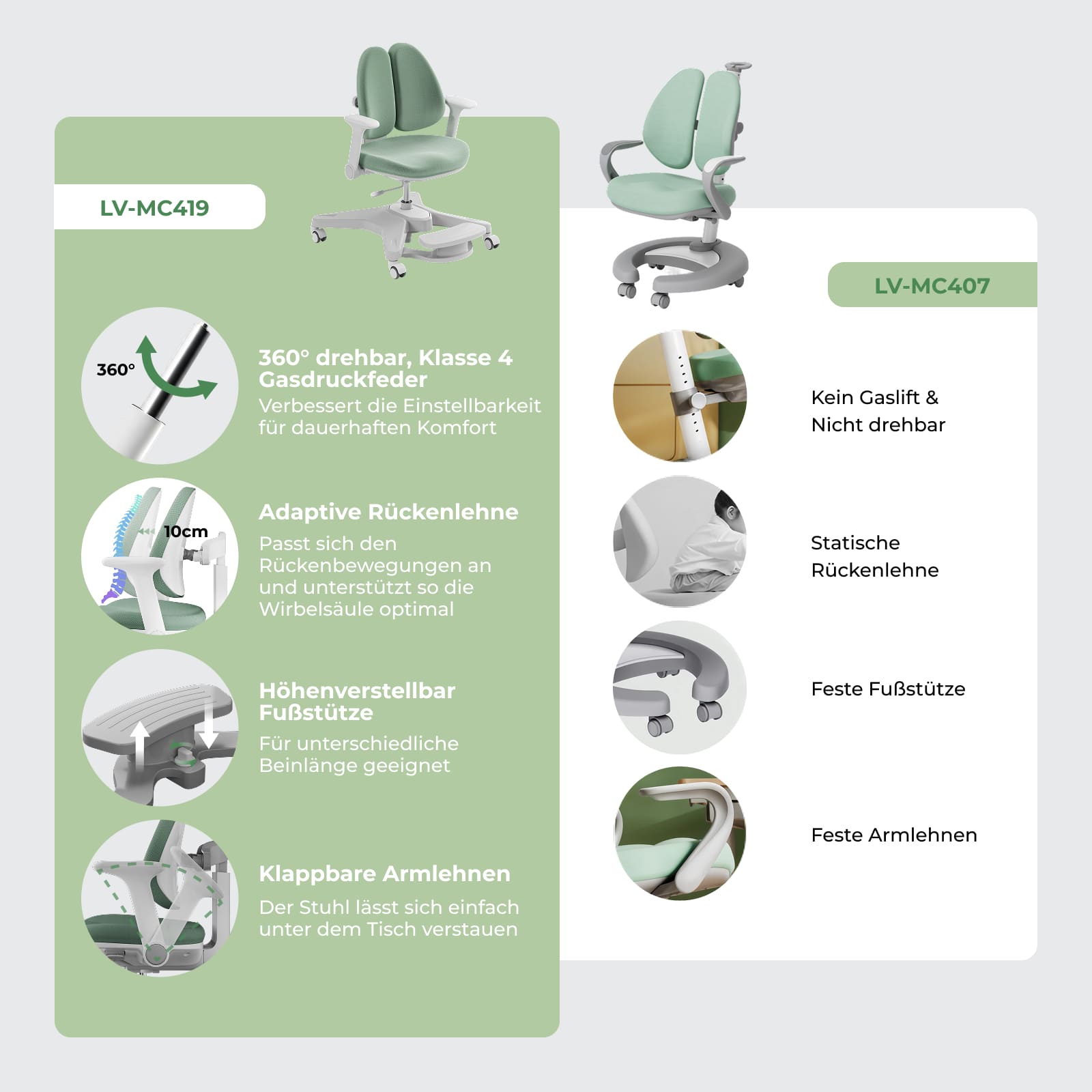 LV-MC419

360°

360° drehbar, Klasse 4 Gasdruckfeder
Verbessert die Einstellbarkeit für dauerhaften Komfort

10cm

Adaptive Rückenlehne
Passt sich den Rückenbewegungen an und unterstützt so die Wirbelsäule optimal

Höhenverstellbar Fußstütze
Für unterschiedliche Beinlänge geeignet

Klappbare Armlehnen
Der Stuhl lässt sich einfach unter dem Tisch verstauen

LV-MC407

Kein Gaslift & Nicht drehbar

Statische Rückenlehne

Feste Fußstütze

Feste Armlehnen